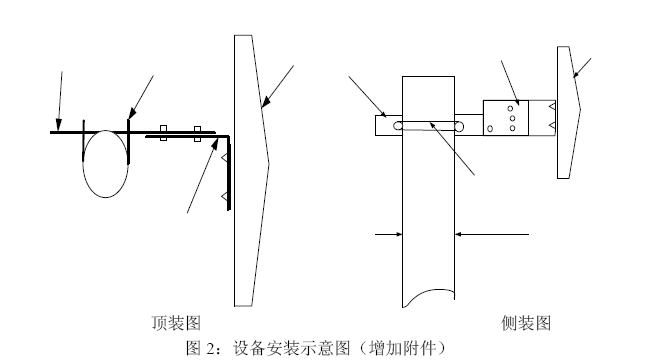 顶装图

侧装图

图 2：设备安装示意图（增加附件）